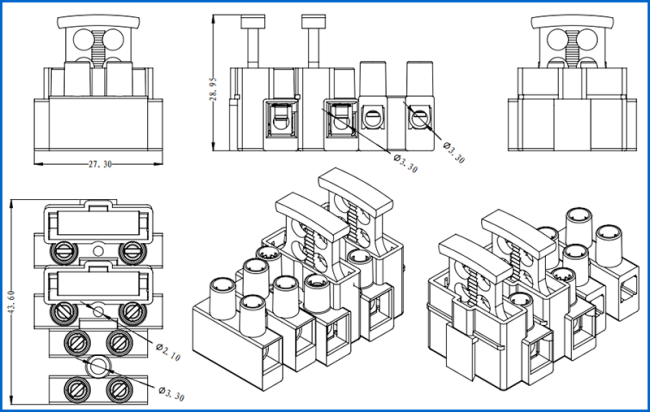 27.30

28.95

Ø3.30

Ø3.30

43.60

Ø2.10

Ø3.30