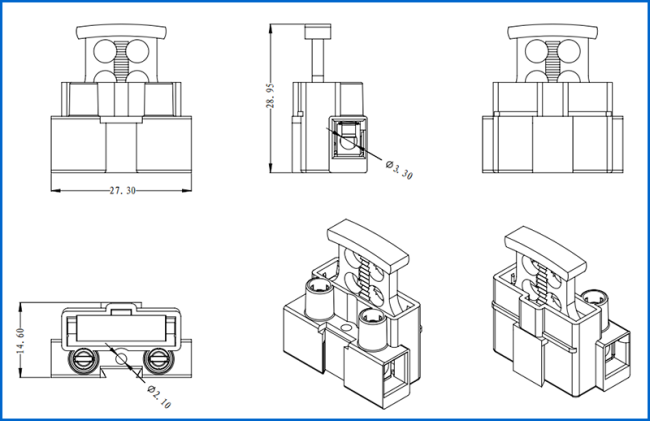 27.30

28.95

Ø3.30

14.60

Ø2.10