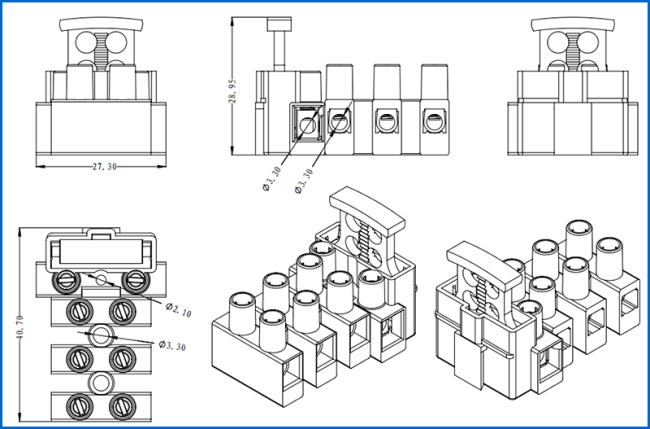 27.30

28.95

Ø3.30

Ø3.30

40.70

Ø2.10

Ø3.30