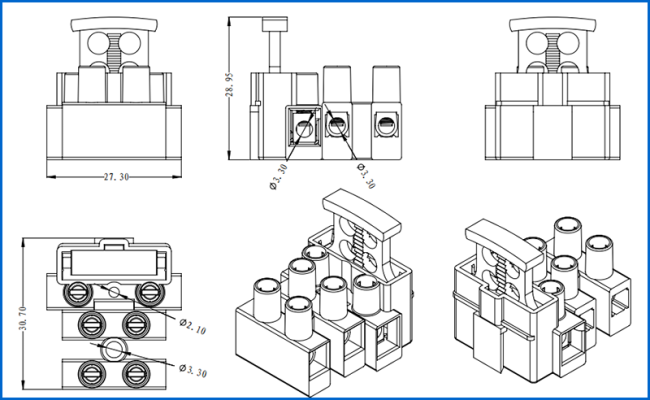 27. 30

28. 95

Ø3. 30

Ø3. 30

30. 70

Ø2. 10

Ø3. 30