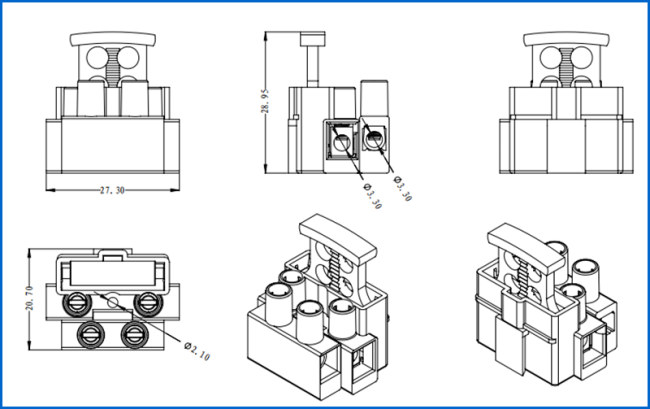 27.30

28.95

Ø3.30

Ø3.30

20.70

Ø2.10