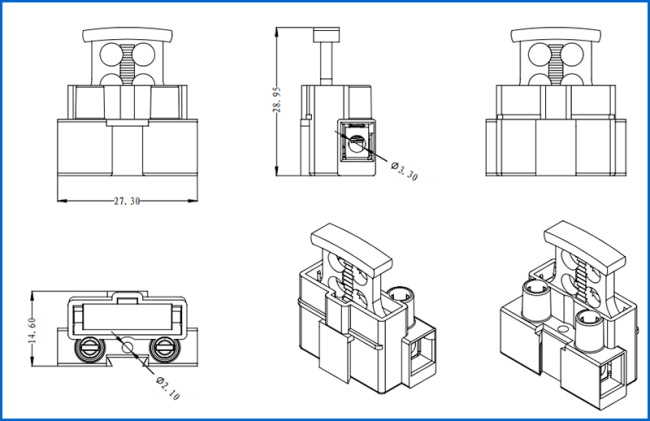 27.30

28.95

Ø3.30

14.60

Ø2.10