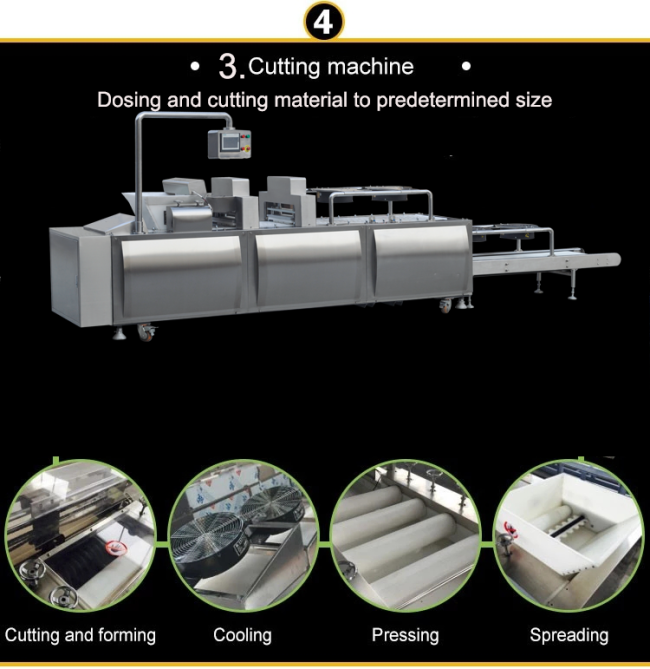 4

• 3. Cutting machine •

Dosing and cutting material to predetermined size

Cutting and forming

Cooling

Pressing

Spreading