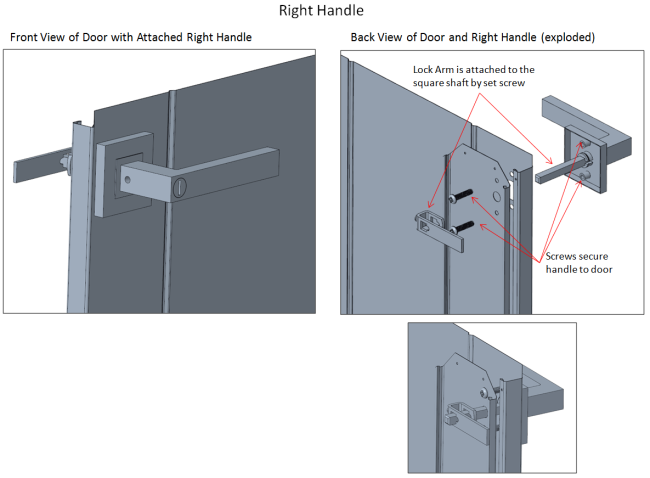 Right Handle

Front View of Door with Attached Right Handle

Back View of Door and Right Handle (exploded)

Lock Arm is attached to the square shaft by set screw

Screws secure handle to door