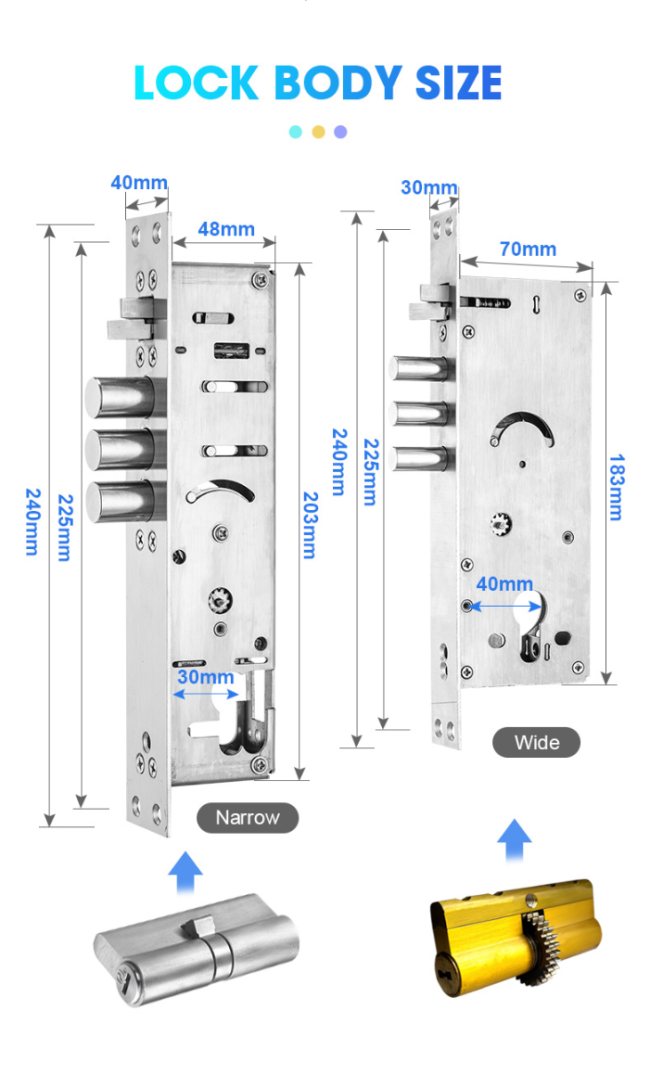 LOCK BODY SIZE

40mm
48mm
240mm
225mm
203mm
30mm
Narrow

30mm
70mm
240mm
225mm
183mm
40mm
Wide