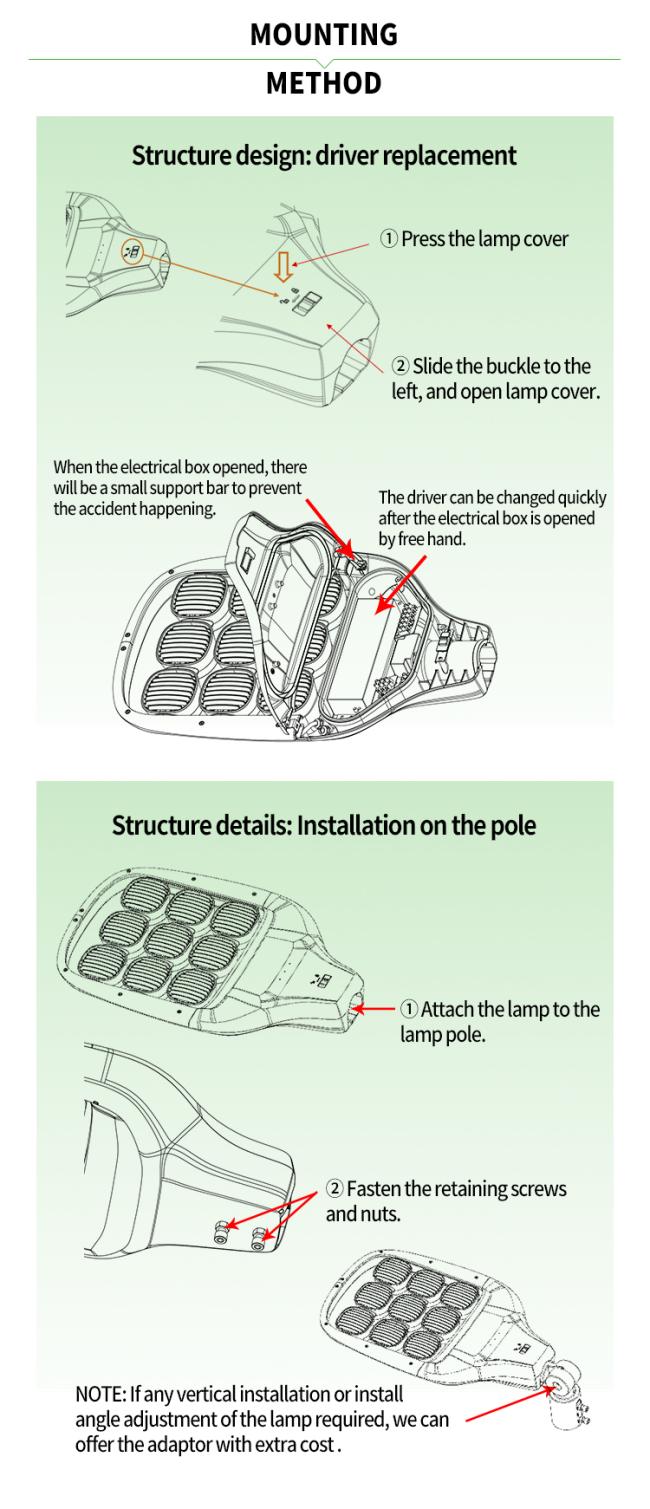 MOUNTING

METHOD

Structure design: driver replacement

① Press the lamp cover

② Slide the buckle to the left, and open lamp cover.

When the electrical box opened, there will be a small support bar to prevent the accident happening.

The driver can be changed quickly after the electrical box is opened by free hand.

Structure details: Installation on the pole

① Attach the lamp to the lamp pole.

② Fasten the retaining screws and nuts.

NOTE: If any vertical installation or install angle adjustment of the lamp required, we can offer the adaptor with extra cost .