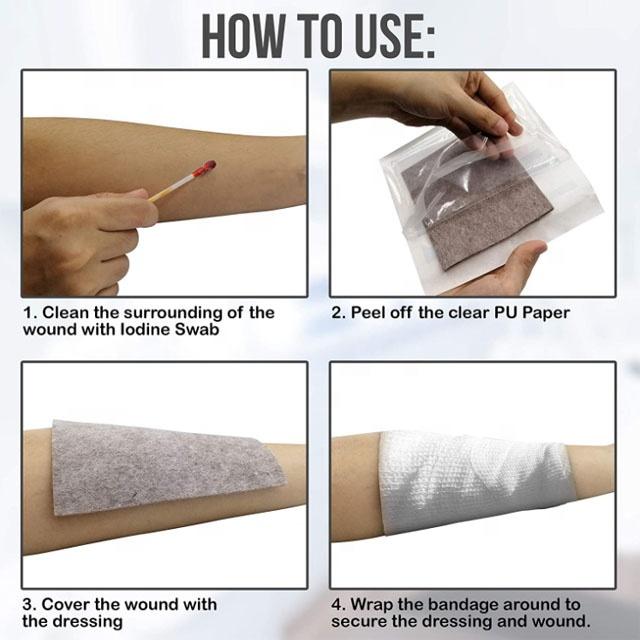 HOW TO USE:

1. Clean the surrounding of the wound with Iodine Swab

2. Peel off the clear PU Paper

3. Cover the wound with the dressing

4. Wrap the bandage around to secure the dressing and wound.