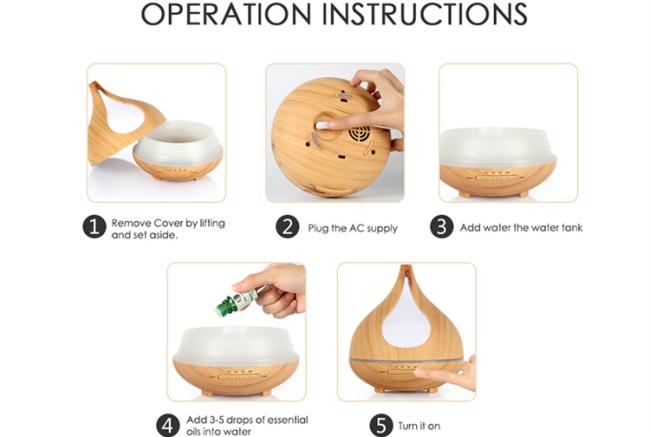 OPERATION INSTRUCTIONS

1 Remove Cover by lifting and set aside.

2 Plug the AC supply

3 Add water the water tank

4 Add 3-5 drops of essential oils into water

5 Turn it on