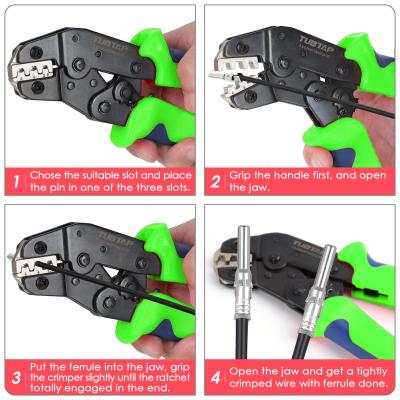 TUBTAP

1 Chose the suitable slot and place the pin in one of the three slots.

TUBTAP

2 Grip the handle first, and open the jaw.

TUBTAP

3 Put the ferrule into the jaw, grip the crimper slightly until the ratchet totally engaged in the end.

TUBTAP

4 Open the jaw and get a tightly crimped wire with ferrule done.