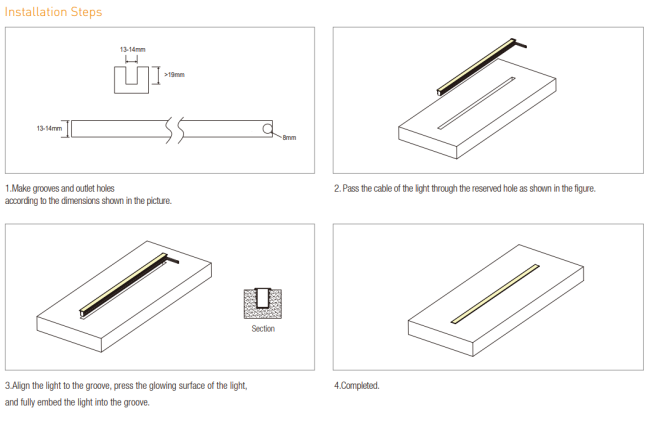 Installation Steps

13-14mm

>19mm

13-14mm

8mm

1.Make grooves and outlet holes according to the dimensions shown in the picture.

2. Pass the cable of the light through the reserved hole as shown in the figure.

Section

3.Align the light to the groove, press the glowing surface of the light, and fully embed the light into the groove.

4.Completed.