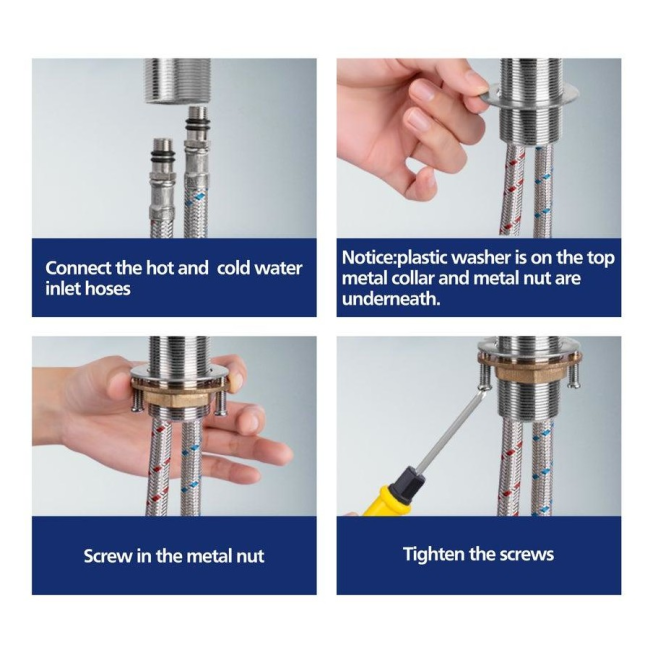 Connect the hot and cold water inlet hoses

Notice:plastic washer is on the top metal collar and metal nut are underneath.

Screw in the metal nut

Tighten the screws