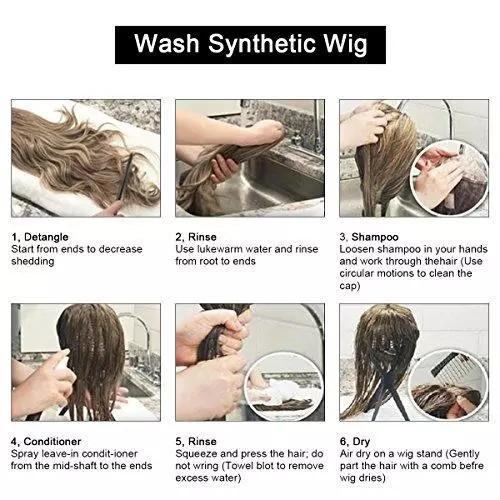 Wash Synthetic Wig

1, Detangle
Start from ends to decrease shedding

2, Rinse
Use lukewarm water and rinse from root to ends

3, Shampoo
Loosen shampoo in your hands and work through thehair (Use circular motions to clean the cap)

4, Conditioner
Spray leave-in condit-ioner from the mid-shaft to the ends

5, Rinse
Squeeze and press the hair; do not wring (Towel blot to remove excess water)

6, Dry
Air dry on a wig stand (Gently part the hair with a comb befre wig dries)