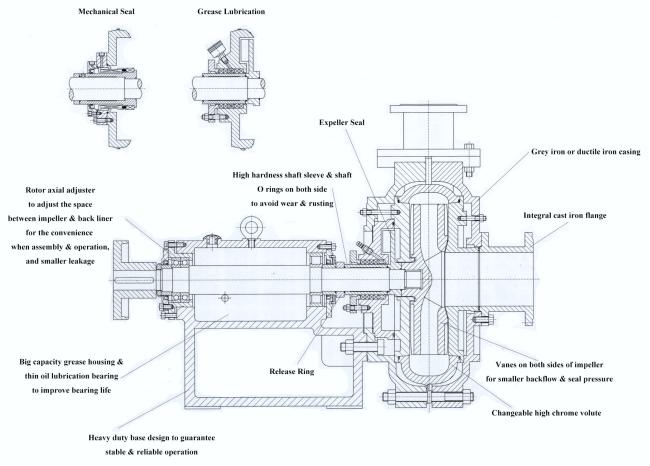 Mechanical Seal

Grease Lubrication

Expeller Seal

Grey iron or ductile iron casing

High hardness shaft sleeve & shaft O rings on both side to avoid wear & rusting

Rotor axial adjuster to adjust the space between impeller & back liner for the convenience when assembly & operation, and smaller leakage

Integral cast iron flange

Big capacity grease housing & thin oil lubrication bearing to improve bearing life

Release Ring

Vanes on both sides of impeller for smaller backflow & seal pressure

Changeable high chrome volute

Heavy duty base design to guarantee stable & reliable operation