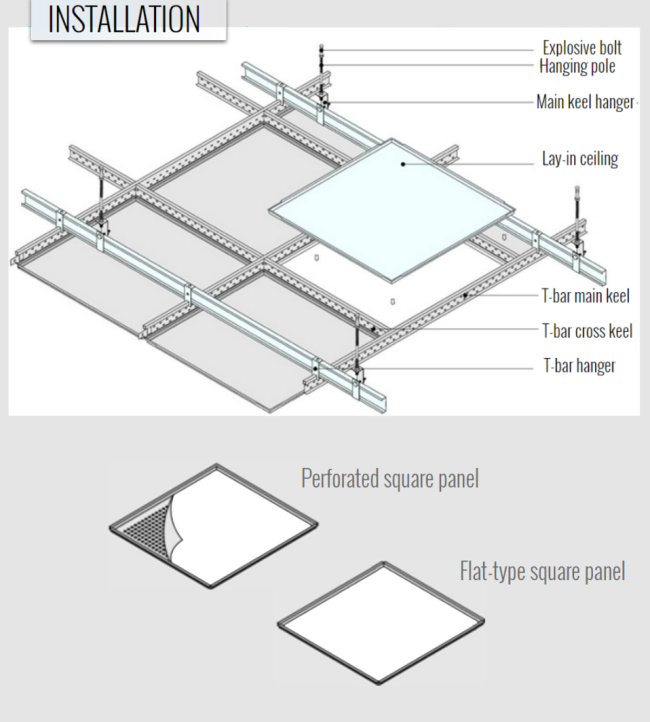 INSTALLATION

Explosive bolt
Hanging pole
Main keel hanger
Lay-in ceiling
T-bar main keel
T-bar cross keel
T-bar hanger

Perforated square panel

Flat-type square panel