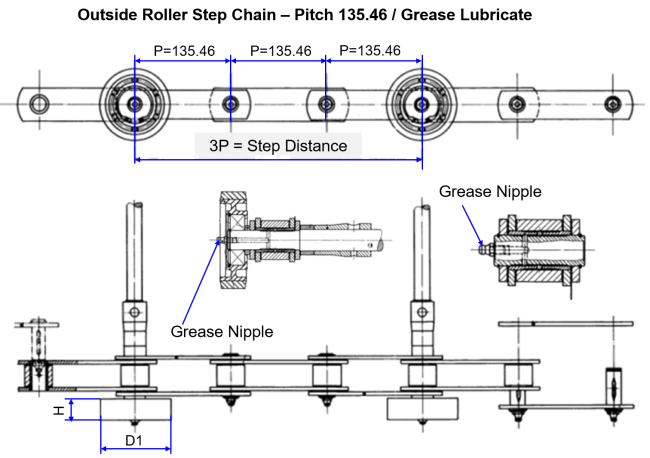 Outside Roller Step Chain – Pitch 135.46 / Grease Lubricate

P=135.46 P=135.46 P=135.46

3P = Step Distance

Grease Nipple

Grease Nipple

H

D1