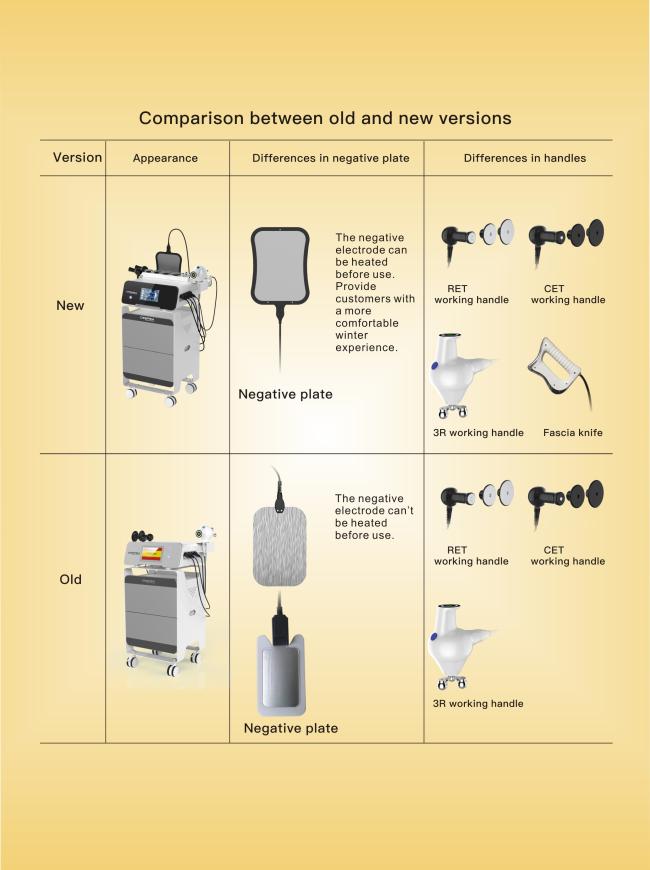 Comparison between old and new versions

| Version | Appearance | Differences in negative plate | Differences in handles |
|---|---|---|---|
| New | | The negative electrode can be heated before use. Provide customers with a more comfortable winter experience. Negative plate | RET working handle CET working handle 3R working handle Fascia knife |
| Old | | The negative electrode can't be heated before use. Negative plate | RET working handle CET working handle 3R working handle |