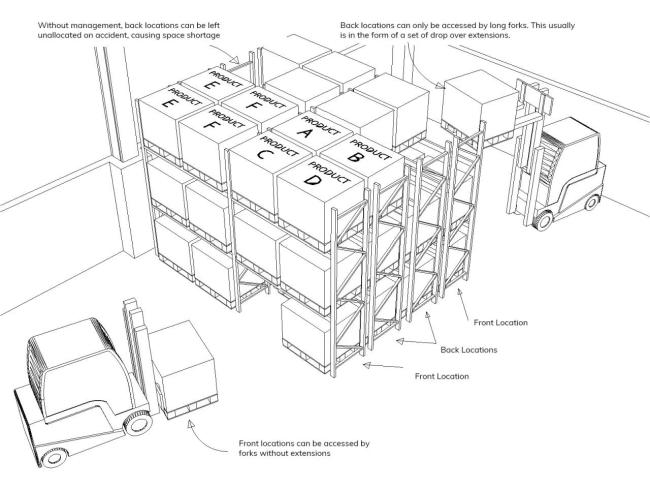 Without management, back locations can be left unallocated on accident, causing space shortage

Back locations can only be accessed by long forks. This usually is in the form of a set of drop over extensions.

PRODUCT E

PRODUCT E

PRODUCT F

PRODUCT F

PRODUCT A

PRODUCT C

PRODUCT B

PRODUCT D

Front Location

Back Locations

Front Location

Front locations can be accessed by forks without extensions