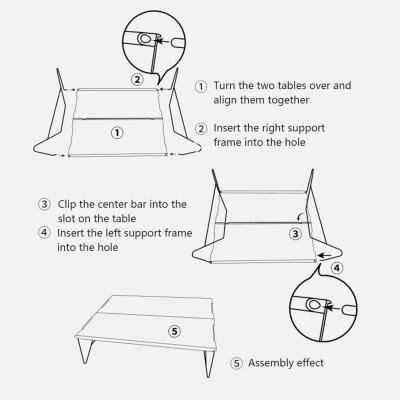 ②

①

① Turn the two tables over and align them together

② Insert the right support frame into the hole

③ Clip the center bar into the slot on the table

④ Insert the left support frame into the hole

③

④

⑤

⑤ Assembly effect