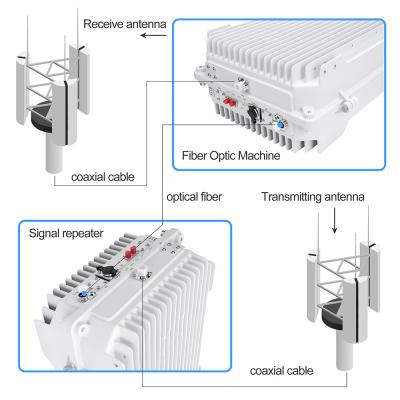 Receive antenna

Fiber Optic Machine

coaxial cable

optical fiber

Transmitting antenna

Signal repeater

coaxial cable