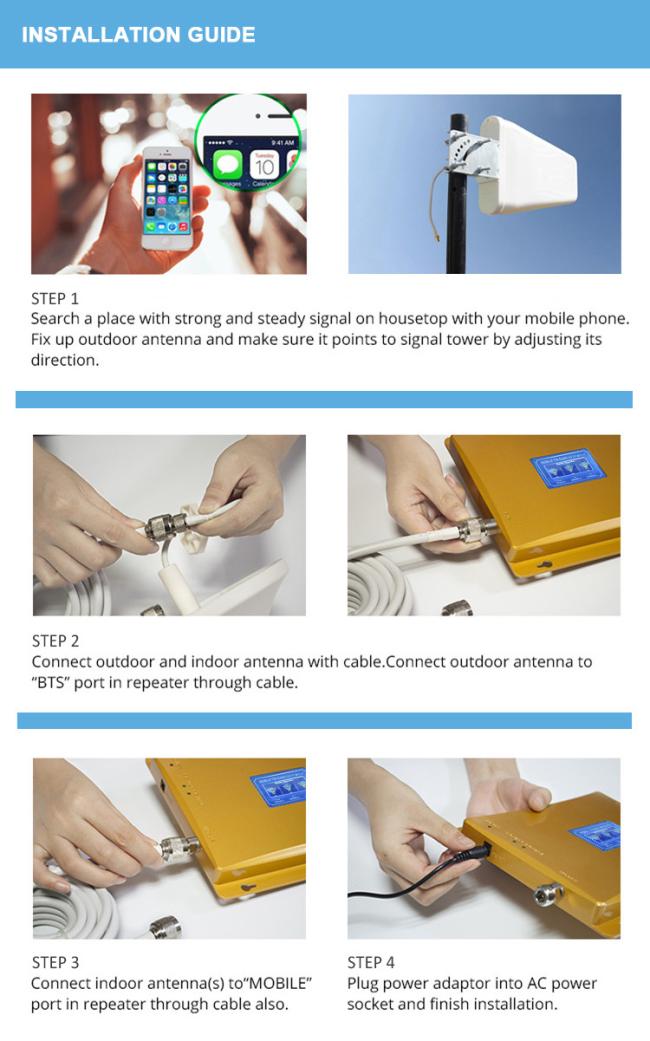 INSTALLATION GUIDE

9:41 AM

Tuesday 10

Messages Calendar

STEP 1
Search a place with strong and steady signal on housetop with your mobile phone. Fix up outdoor antenna and make sure it points to signal tower by adjusting its direction.

STEP 2
Connect outdoor and indoor antenna with cable.Connect outdoor antenna to "BTS" port in repeater through cable.

STEP 3
Connect indoor antenna(s) to"MOBILE" port in repeater through cable also.

STEP 4
Plug power adaptor into AC power socket and finish installation.