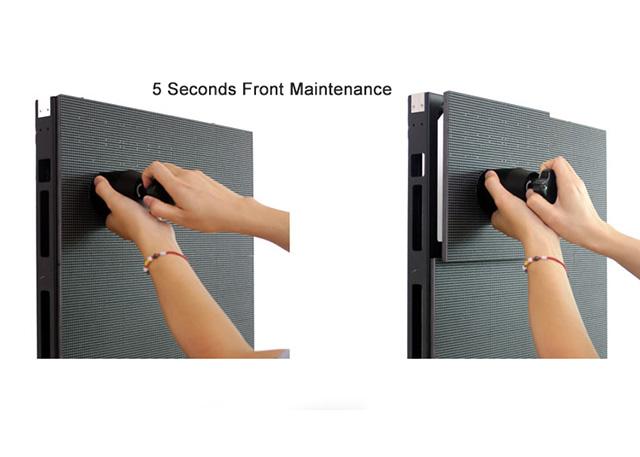 5 Seconds Front Maintenance