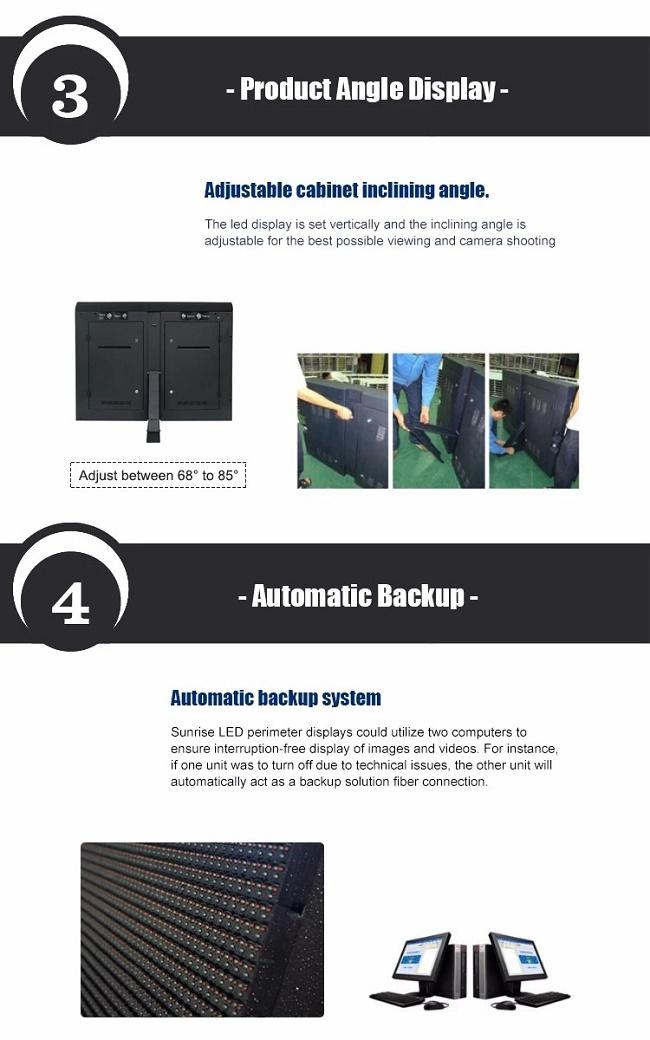 3

- Product Angle Display -

Adjustable cabinet inclining angle.

The led display is set vertically and the inclining angle is adjustable for the best possible viewing and camera shooting

Adjust between 68° to 85°

4

- Automatic Backup -

Automatic backup system

Sunrise LED perimeter displays could utilize two computers to ensure interruption-free display of images and videos. For instance, if one unit was to turn off due to technical issues, the other unit will automatically act as a backup solution fiber connection.