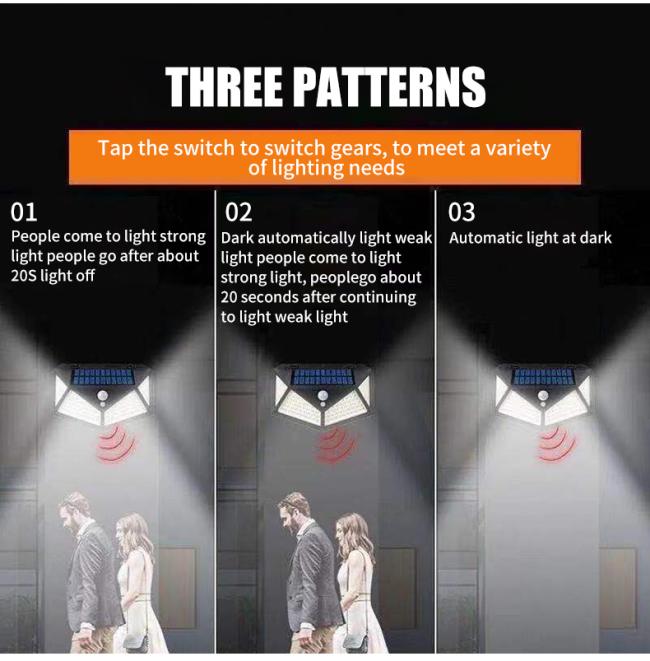 THREE PATTERNS

Tap the switch to switch gears, to meet a variety of lighting needs

01
People come to light strong light people go after about 20S light off

02
Dark automatically light weak light people come to light strong light, peoplego about 20 seconds after continuing to light weak light

03
Automatic light at dark