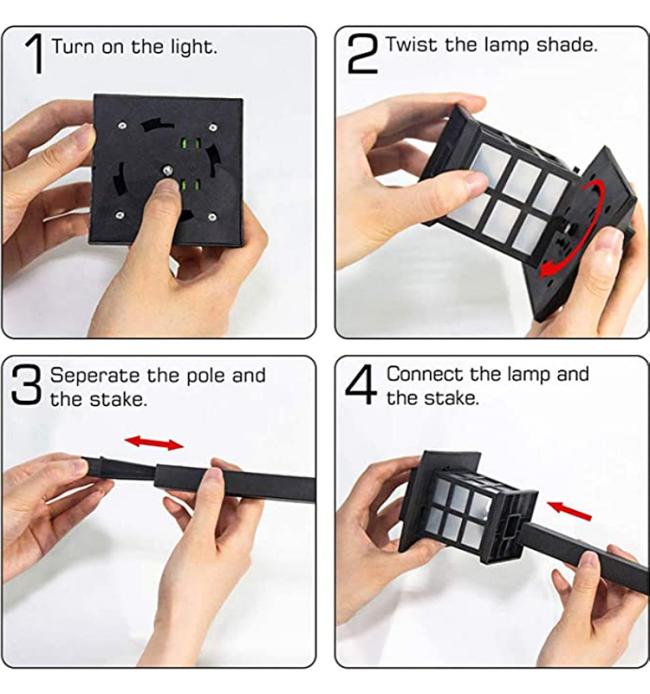 1 Turn on the light.

2 Twist the lamp shade.

3 Seperate the pole and the stake.

4 Connect the lamp and the stake.