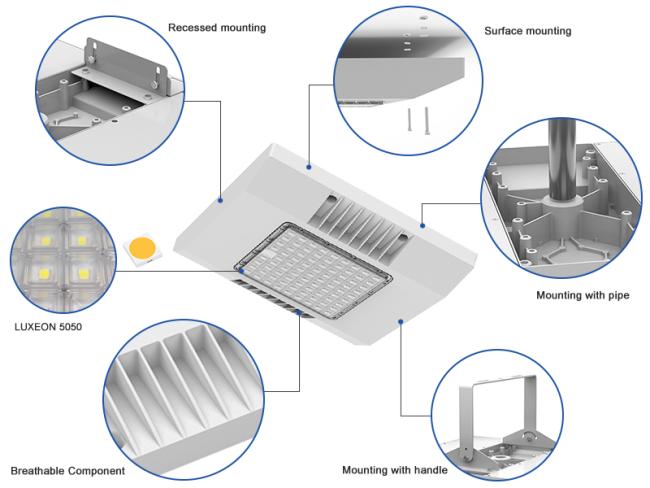 Recessed mounting

Surface mounting

Mounting with pipe

LUXEON 5050

Breathable Component

Mounting with handle