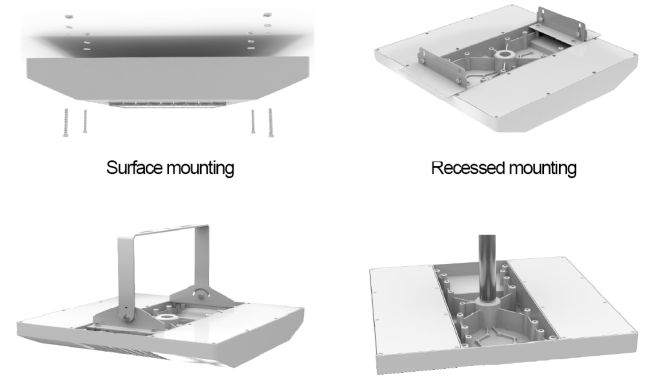 Surface mounting

Recessed mounting