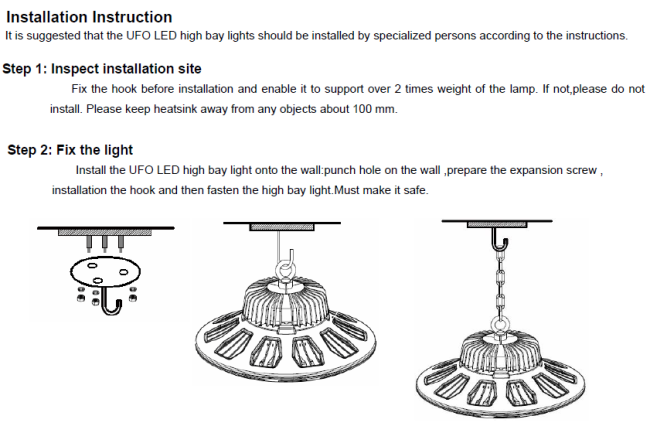 Installation Instruction
It is suggested that the UFO LED high bay lights should be installed by specialized persons according to the instructions.

Step 1: Inspect installation site
Fix the hook before installation and enable it to support over 2 times weight of the lamp. If not,please do not install. Please keep heatsink away from any objects about 100 mm.

Step 2: Fix the light
Install the UFO LED high bay light onto the wall:punch hole on the wall ,prepare the expansion screw , installation the hook and then fasten the high bay light.Must make it safe.