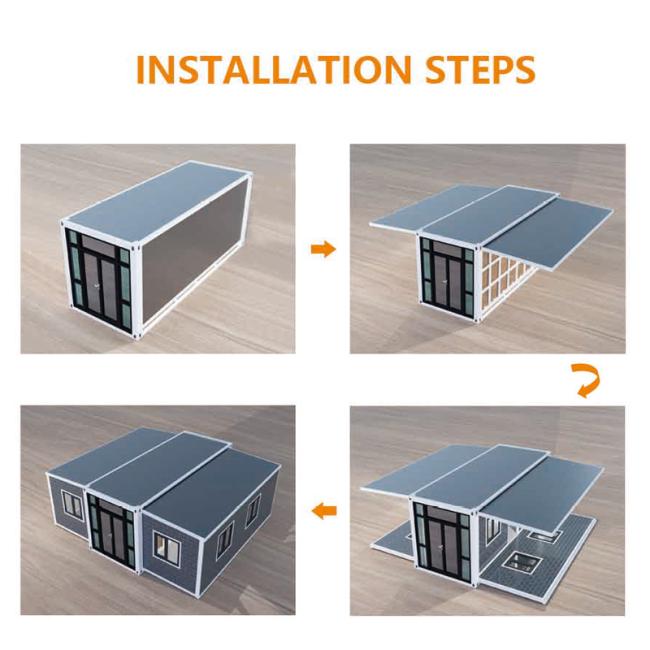 INSTALLATION STEPS