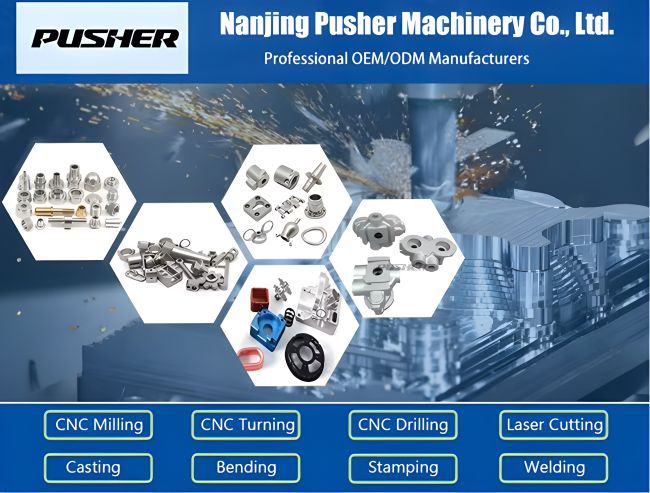 PUSHER

Nanjing Pusher Machinery Co., Ltd.

Professional OEM/ODM Manufacturers

PUSHER

CNC Milling
CNC Turning
CNC Drilling
Laser Cutting
Casting
Bending
Stamping
Welding