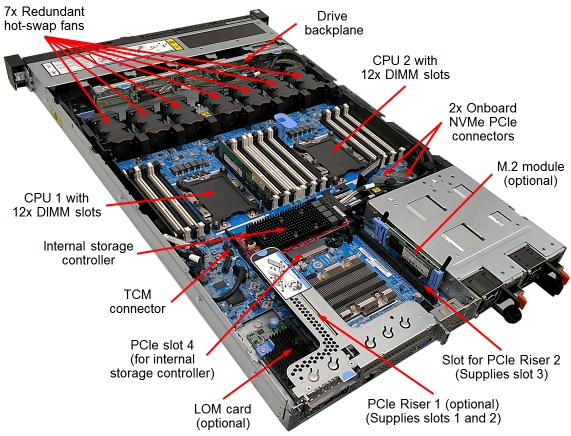 7x Redundant hot-swap fans

Drive backplane

CPU 2 with 12x DIMM slots

2x Onboard NVMe PCIe connectors

M.2 module (optional)

CPU 1 with 12x DIMM slots

Internal storage controller

TCM connector

PCIe slot 4 (for internal storage controller)

LOM card (optional)

PCIe Riser 1 (optional) (Supplies slots 1 and 2)

Slot for PCIe Riser 2 (Supplies slot 3)