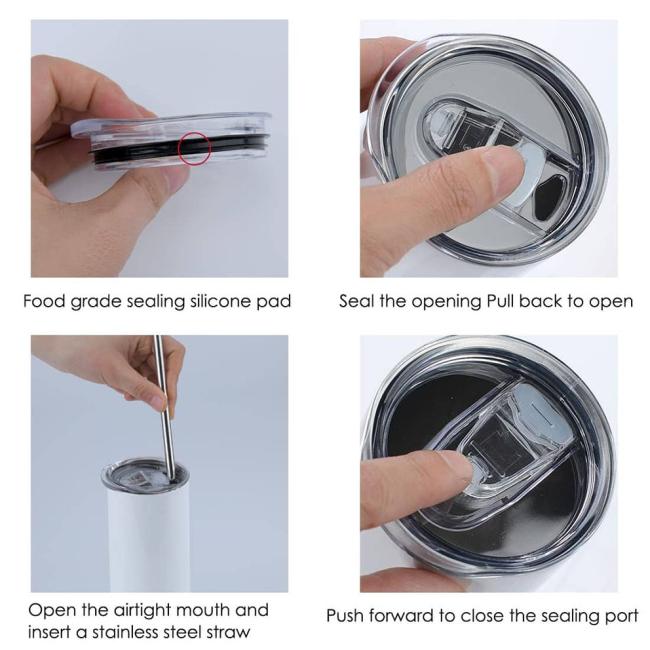 Food grade sealing silicone pad

Seal the opening Pull back to open

Open the airtight mouth and insert a stainless steel straw

Push forward to close the sealing port