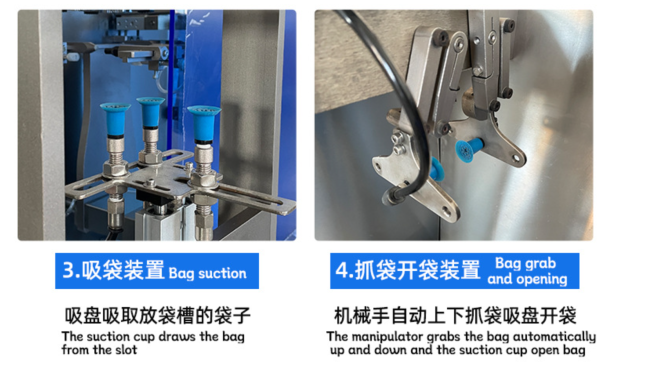 3.吸袋装置 Bag suction

吸盘吸取放袋槽的袋子
The suction cup draws the bag from the slot

4.抓袋开袋装置 Bag grab and opening

机械手自动上下抓袋吸盘开袋
The manipulator grabs the bag automatically up and down and the suction cup open bag