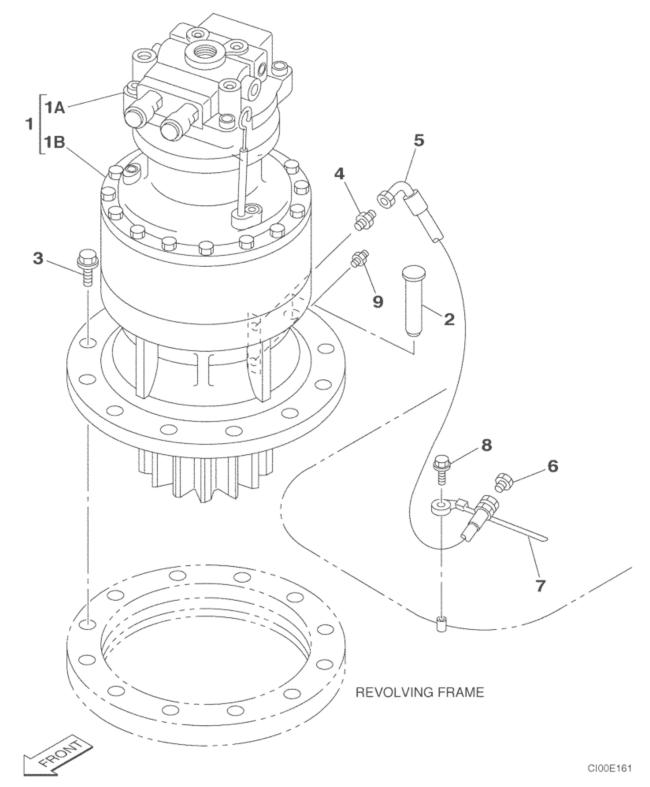 1
1A
1B
5
4
3
9
2
8
6
7
REVOLVING FRAME
FRONT
CI00E161