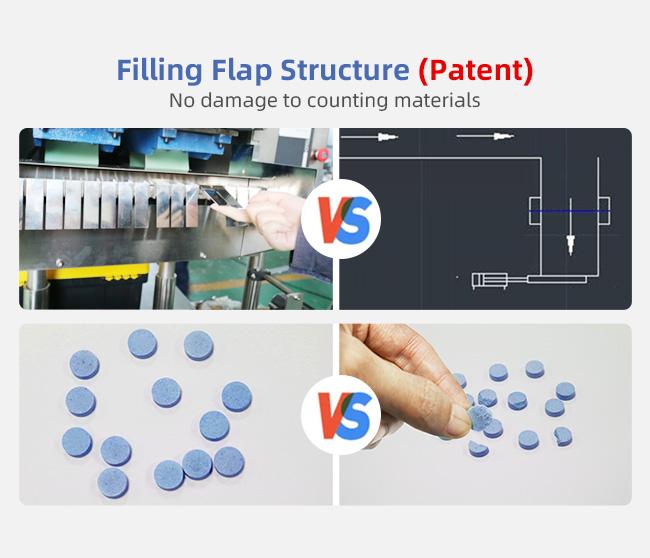 Filling Flap Structure (Patent)
No damage to counting materials

VS

VS