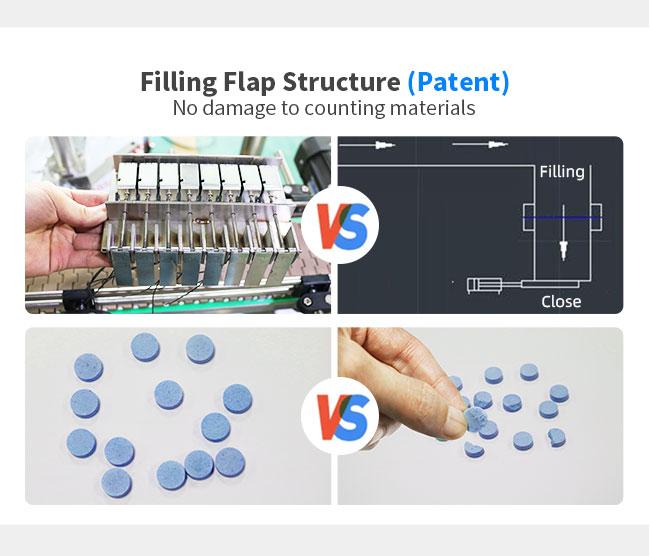 Filling Flap Structure (Patent)
No damage to counting materials

VS

Filling

Close

VS