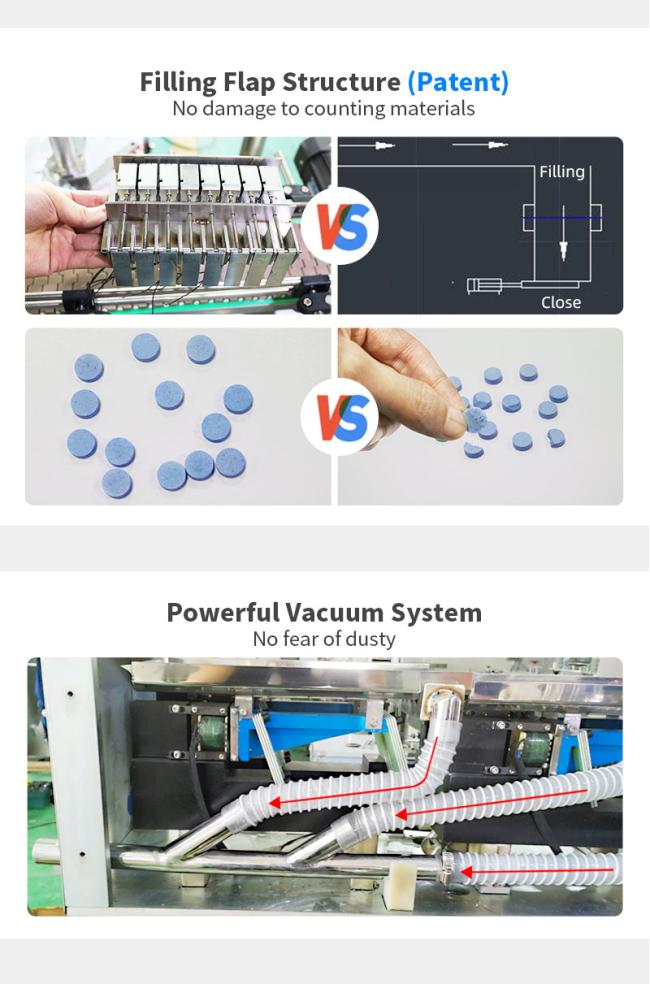 Filling Flap Structure (Patent)
No damage to counting materials

VS

Filling

Close

VS

Powerful Vacuum System
No fear of dusty