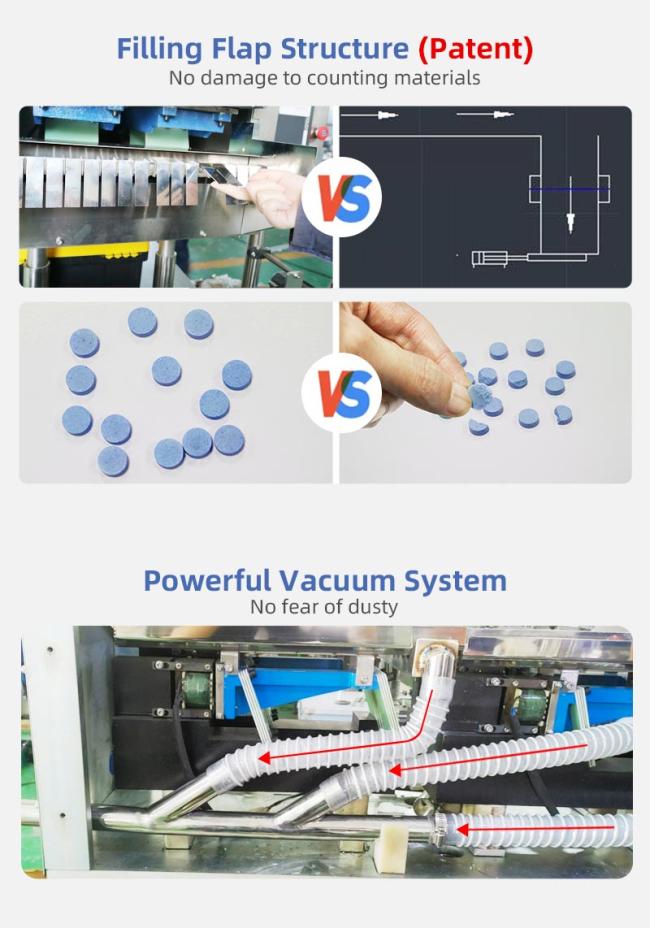 Filling Flap Structure (Patent)
No damage to counting materials

VS

VS

Powerful Vacuum System
No fear of dusty