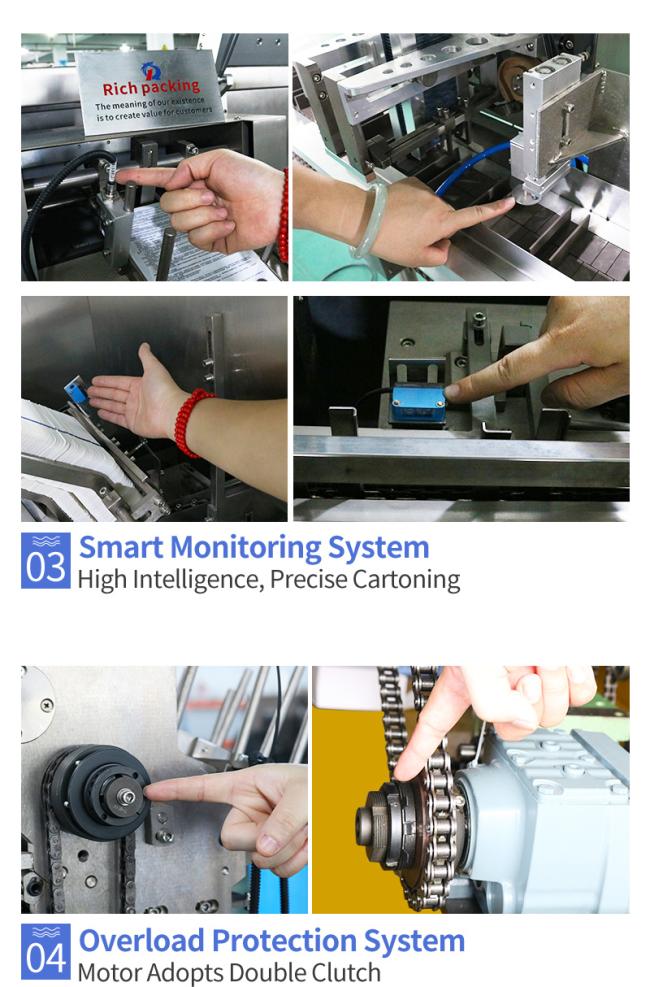 Rich packing
The meaning of our existence is to create value for customers

03 Smart Monitoring System
High Intelligence, Precise Cartoning

04 Overload Protection System
Motor Adopts Double Clutch