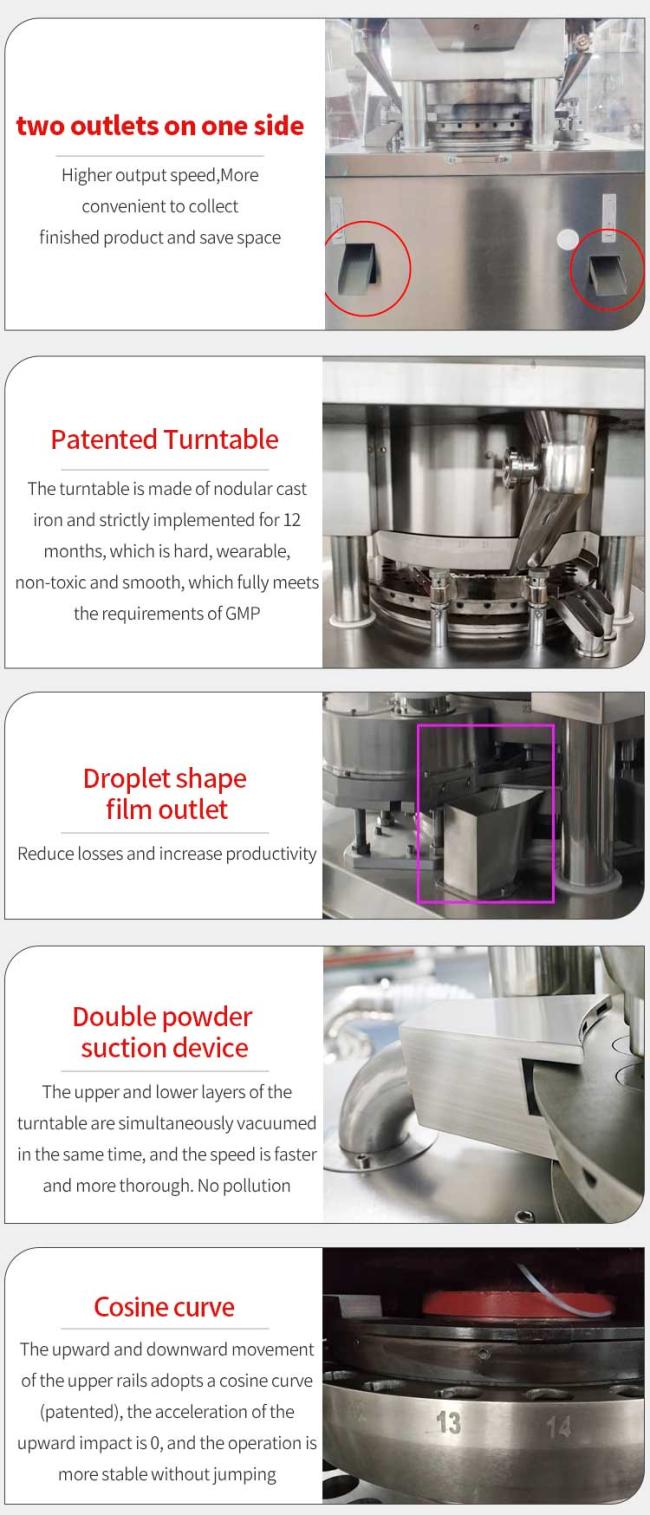 two outlets on one side

Higher output speed,More convenient to collect finished product and save space

Patented Turntable

The turntable is made of nodular cast iron and strictly implemented for 12 months, which is hard, wearable, non-toxic and smooth, which fully meets the requirements of GMP

Droplet shape film outlet

Reduce losses and increase productivity

Double powder suction device

The upper and lower layers of the turntable are simultaneously vacuumed in the same time, and the speed is faster and more thorough. No pollution

Cosine curve

The upward and downward movement of the upper rails adopts a cosine curve (patented), the acceleration of the upward impact is 0, and the operation is more stable without jumping

13 14