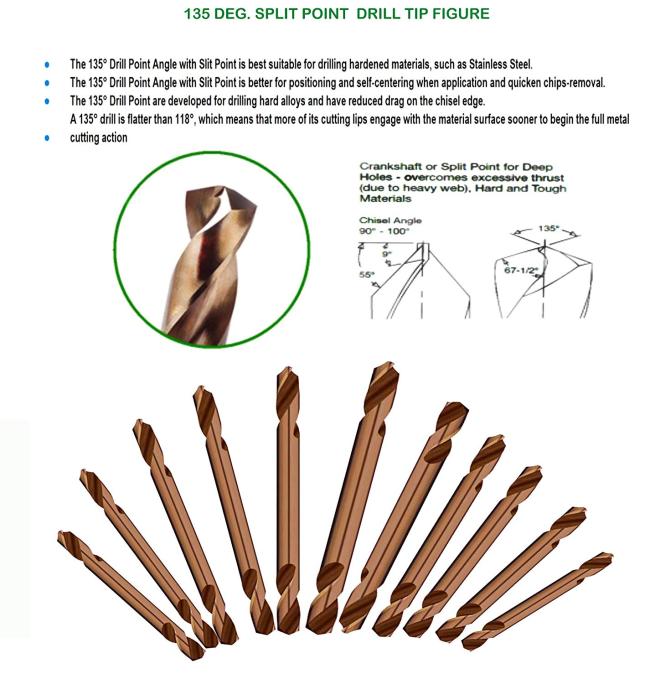 135 DEG. SPLIT POINT DRILL TIP FIGURE

- The 135° Drill Point Angle with Slit Point is best suitable for drilling hardened materials, such as Stainless Steel.
- The 135° Drill Point Angle with Slit Point is better for positioning and self-centering when application and quicken chips-removal.
- The 135° Drill Point are developed for drilling hard alloys and have reduced drag on the chisel edge.
A 135° drill is flatter than 118°, which means that more of its cutting lips engage with the material surface sooner to begin the full metal
- cutting action

Crankshaft or Split Point for Deep Holes - overcomes excessive thrust (due to heavy web), Hard and Tough Materials

Chisel Angle
90° - 100°

9°

55°

135°

67-1/2°