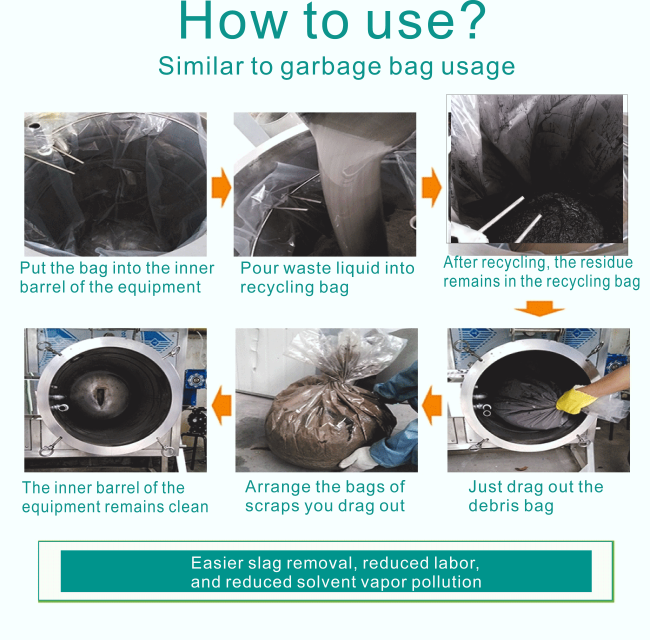 How to use?
Similar to garbage bag usage

Put the bag into the inner barrel of the equipment

Pour waste liquid into recycling bag

After recycling, the residue remains in the recycling bag

Just drag out the debris bag

Arrange the bags of scraps you drag out

The inner barrel of the equipment remains clean

Easier slag removal, reduced labor, and reduced solvent vapor pollution