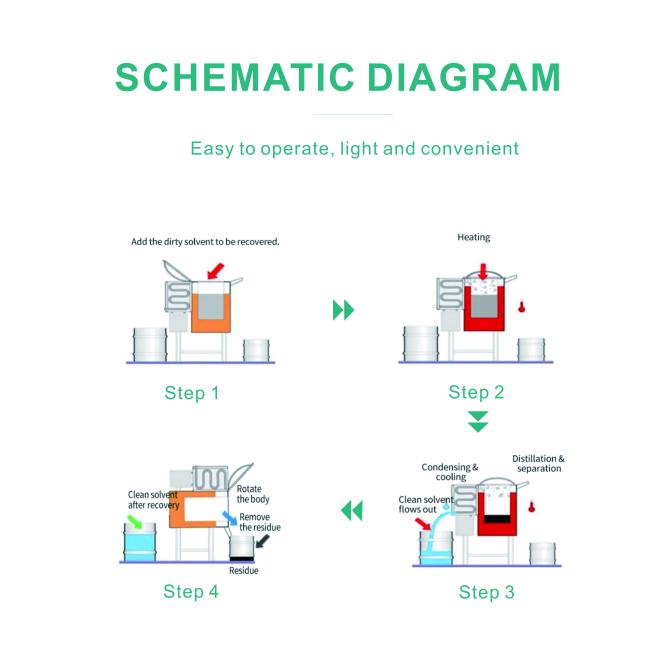 SCHEMATIC DIAGRAM

Easy to operate, light and convenient

Add the dirty solvent to be recovered.

Step 1

Heating

Step 2

Condensing & cooling

Distillation & separation

Clean solvent flows out

Step 3

Clean solvent after recovery

Rotate the body

Remove the residue

Residue

Step 4