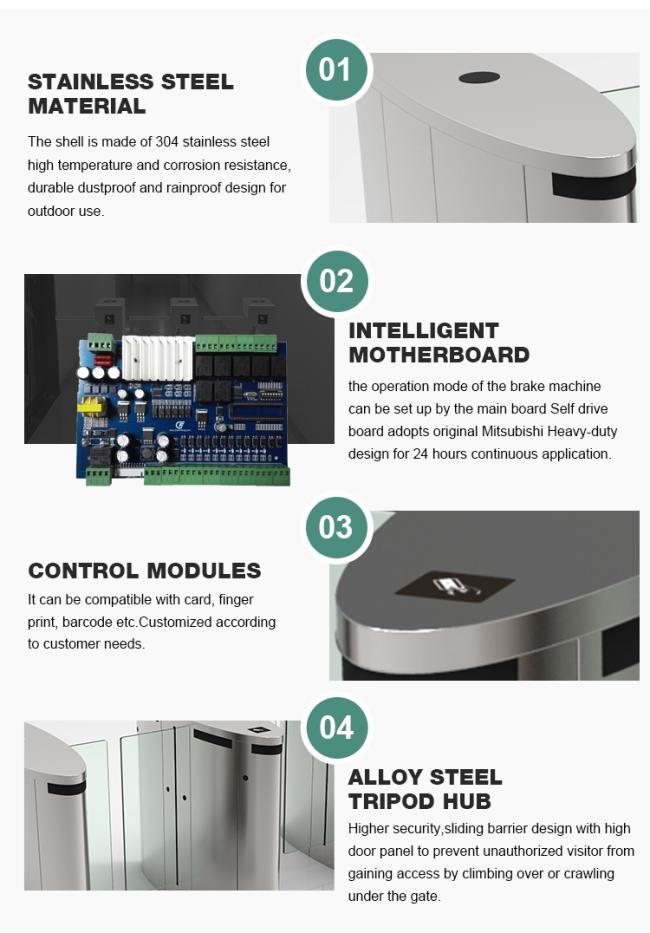 01

STAINLESS STEEL MATERIAL

The shell is made of 304 stainless steel high temperature and corrosion resistance, durable dustproof and rainproof design for outdoor use.

02

INTELLIGENT MOTHERBOARD

the operation mode of the brake machine can be set up by the main board Self drive board adopts original Mitsubishi Heavy-duty design for 24 hours continuous application.

03

CONTROL MODULES

It can be compatible with card, finger print, barcode etc.Customized according to customer needs.

04

ALLOY STEEL TRIPOD HUB

Higher security,sliding barrier design with high door panel to prevent unauthorized visitor from gaining access by climbing over or crawling under the gate.