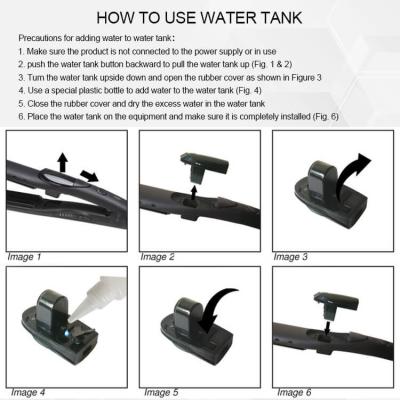 HOW TO USE WATER TANK

Precautions for adding water to water tank:

1. Make sure the product is not connected to the power supply or in use
2. push the water tank button backward to pull the water tank up (Fig. 1 & 2)
3. Turn the water tank upside down and open the rubber cover as shown in Figure 3
4. Use a special plastic bottle to add water to the water tank (Fig. 4)
5. Close the rubber cover and dry the excess water in the water tank
6. Place the water tank on the equipment and make sure it is completely installed (Fig. 6)

Image 1

Image 2

Image 3

Image 4

Image 5

Image 6