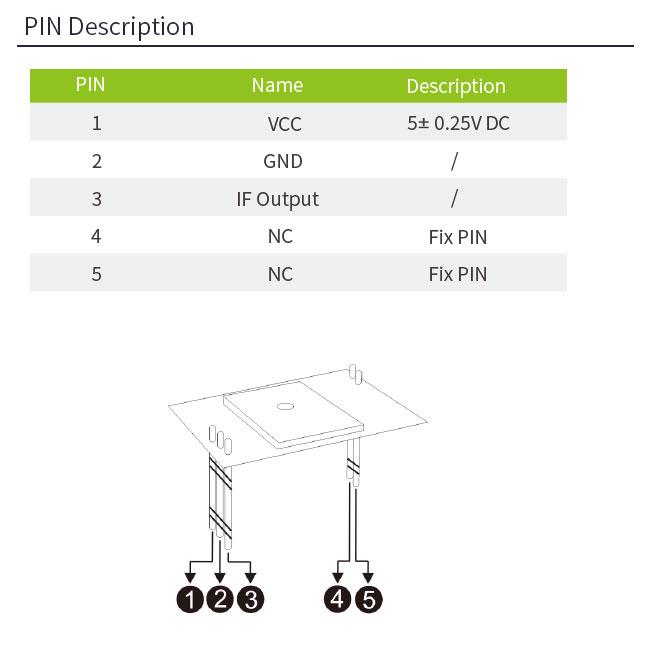 PIN Description

| PIN | Name | Description |
|---|---|---|
| 1 | VCC | 5± 0.25V DC |
| 2 | GND | / |
| 3 | IF Output | / |
| 4 | NC | Fix PIN |
| 5 | NC | Fix PIN |

1 2 3 4 5