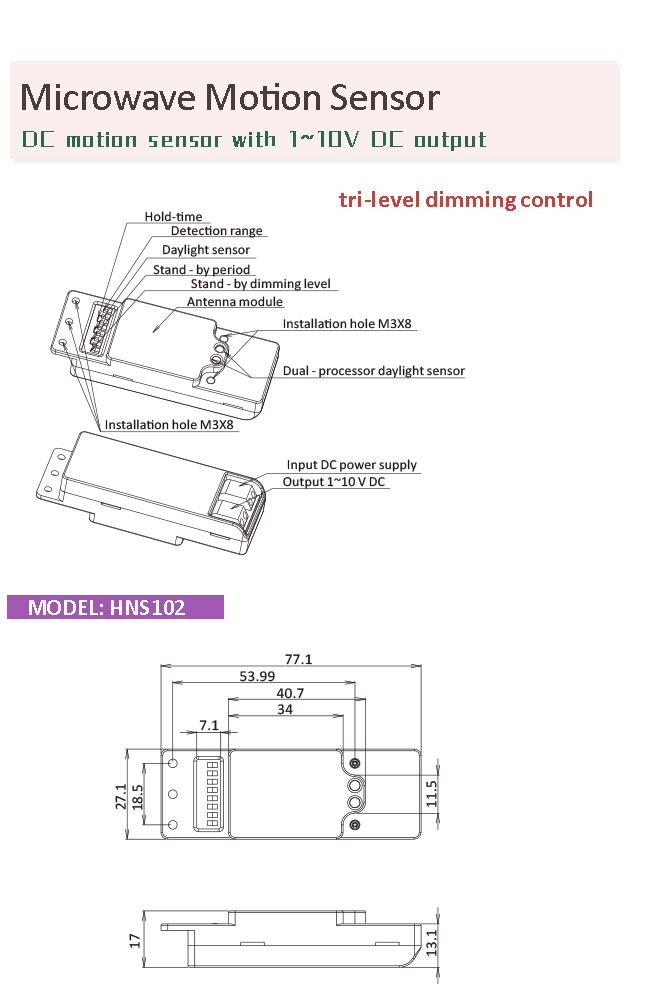 Microwave Motion Sensor

DC motion sensor with 1~10V DC output

tri-level dimming control

Hold-time
Detection range
Daylight sensor
Stand - by period
Stand - by dimming level
Antenna module
Installation hole M3X8
Dual - processor daylight sensor
Installation hole M3X8

Input DC power supply
Output 1~10 V DC

MODEL: HNS102

77.1
53.99
40.7
34
7.1
27.1
18.5
11.5

17
13.1